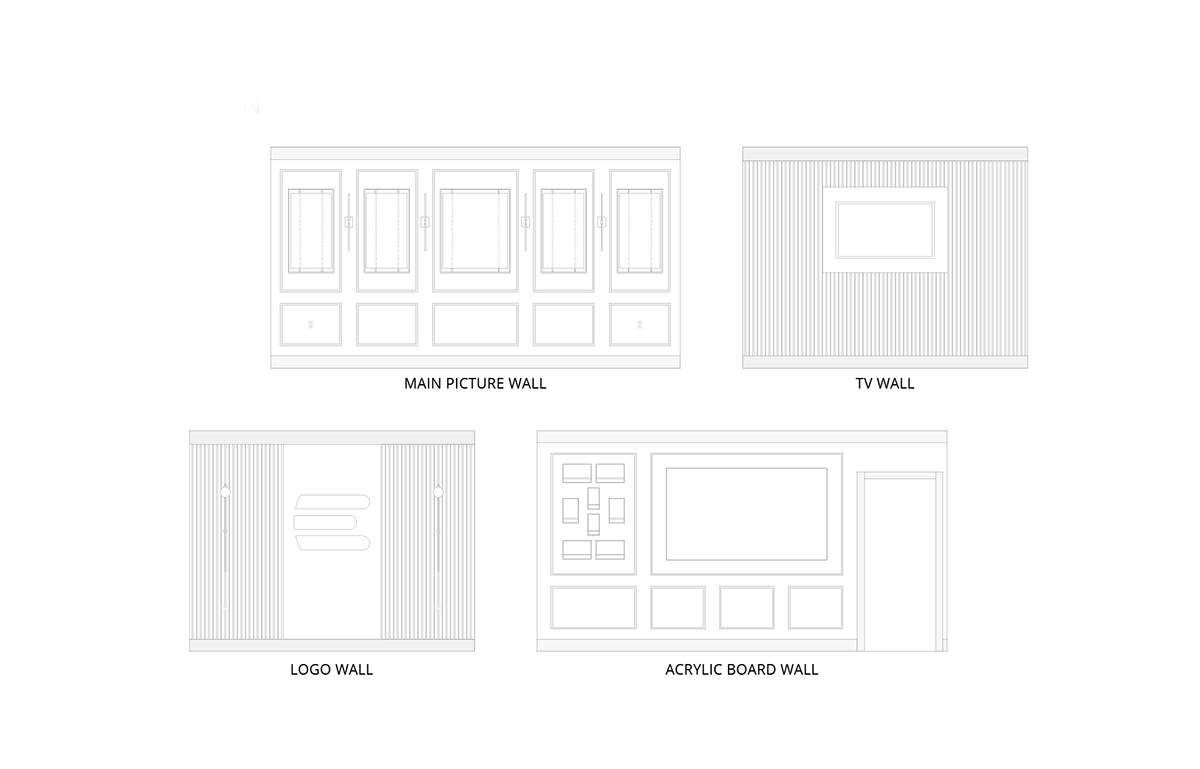 MAIN PICTURE WALL

TV WALL

LOGO WALL

ACRYLIC BOARD WALL